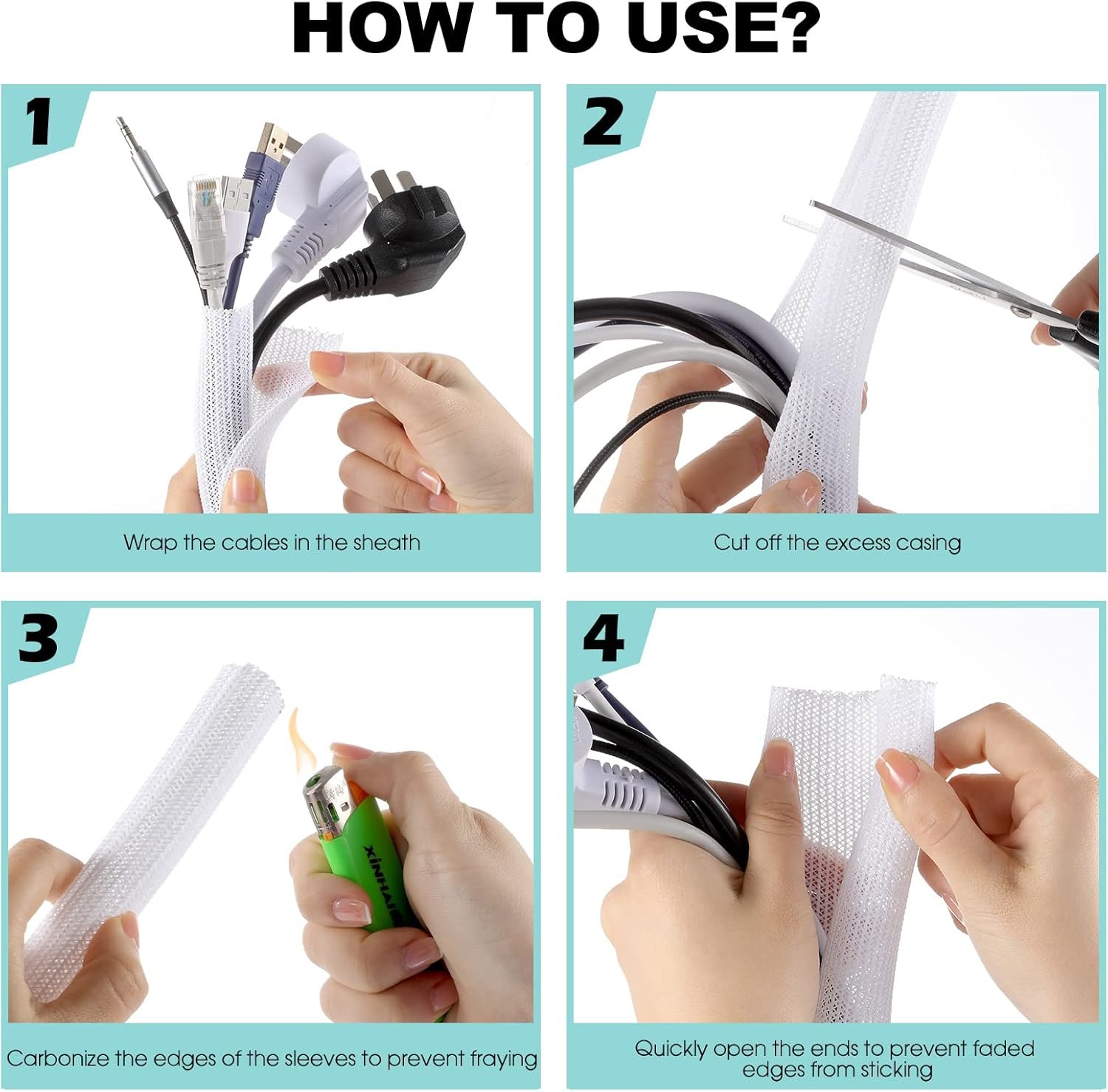 HOW TO USE?

1

Wrap the cables in the sheath

2

Cut off the excess casing

3

XINHAI

Carbonize the edges of the sleeves to prevent fraying

4

Quickly open the ends to prevent faded edges from sticking