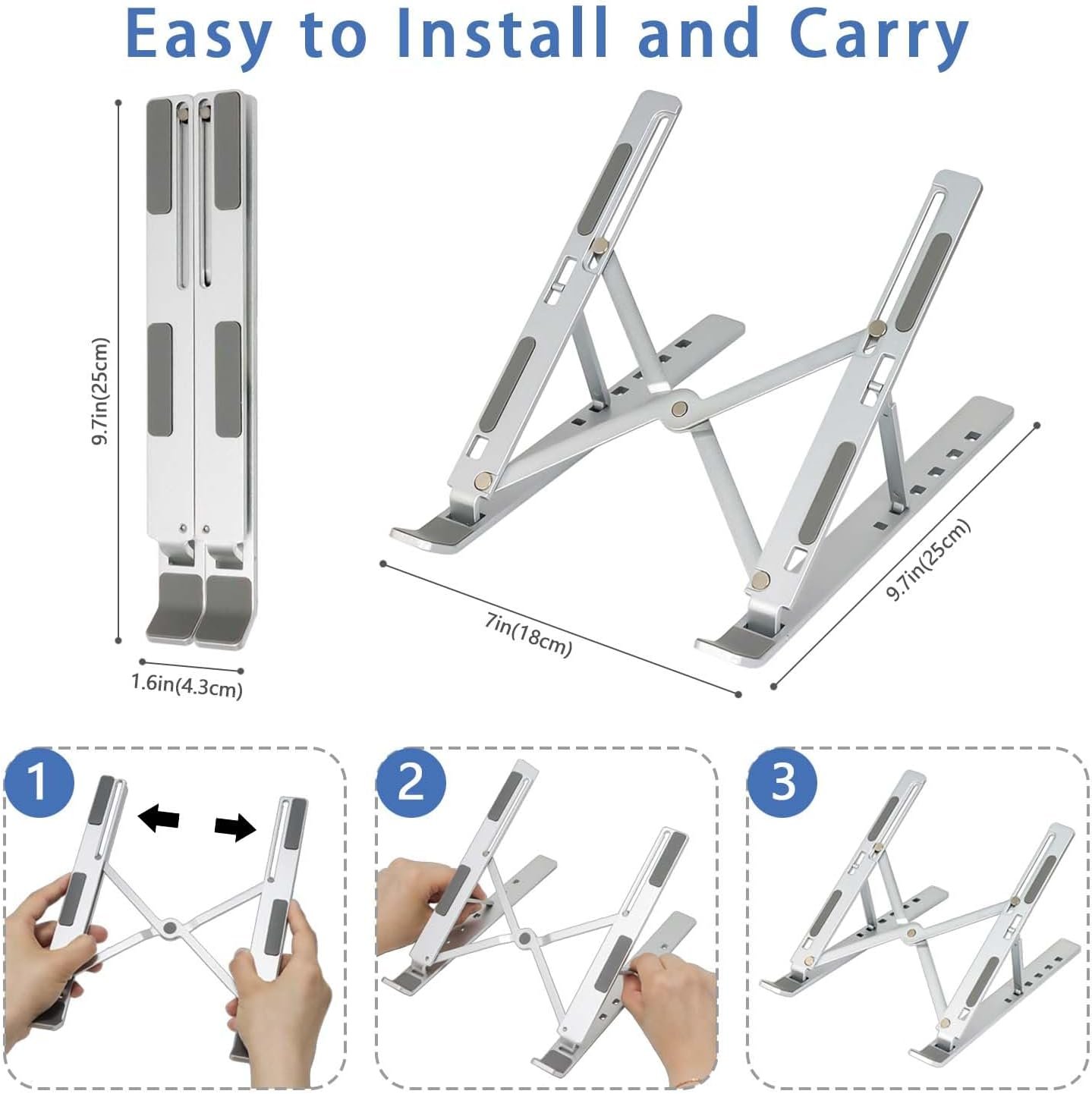 Easy to Install and Carry

9.7in(25cm)

1.6in(4.3cm)

7in(18cm)

9.7in(25cm)

1

2

3