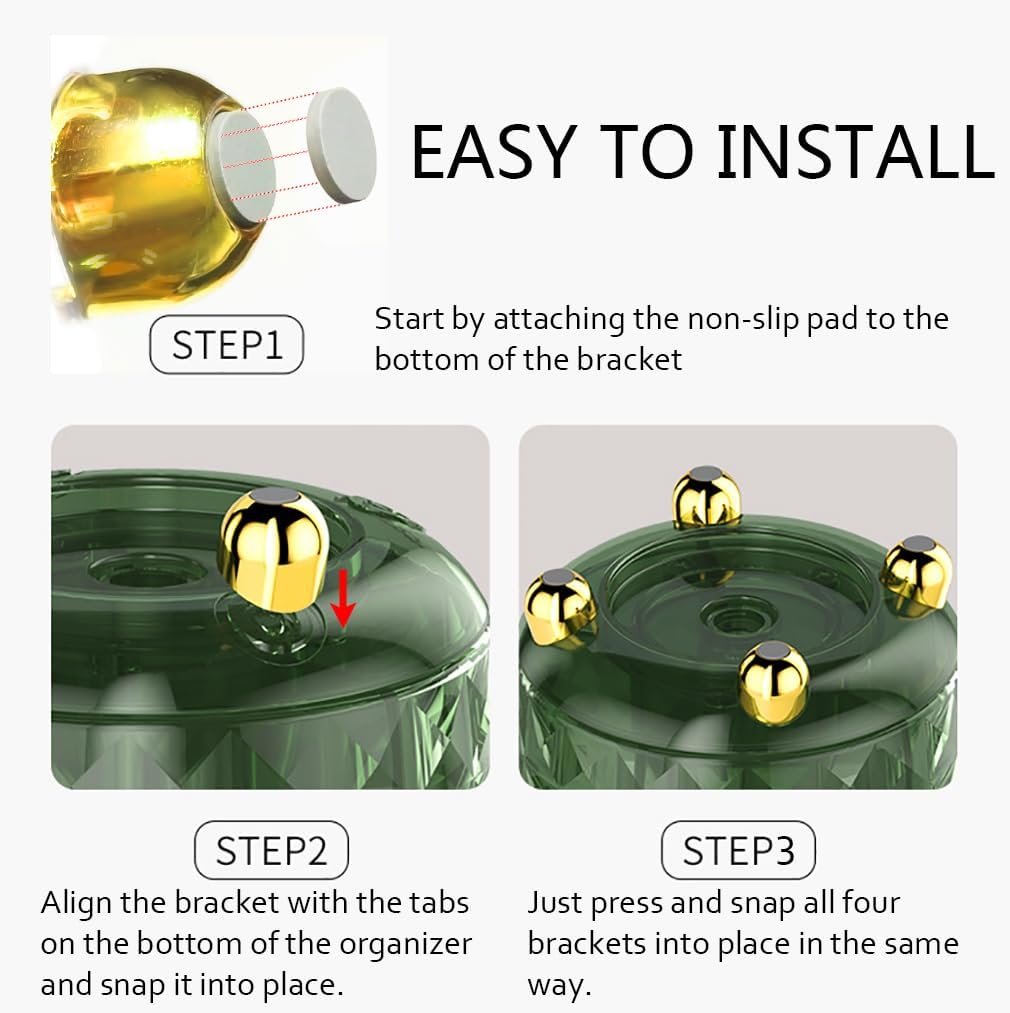 EASY TO INSTALL

STEP1

Start by attaching the non-slip pad to the bottom of the bracket

STEP2

Align the bracket with the tabs on the bottom of the organizer and snap it into place.

STEP3

Just press and snap all four brackets into place in the same way.