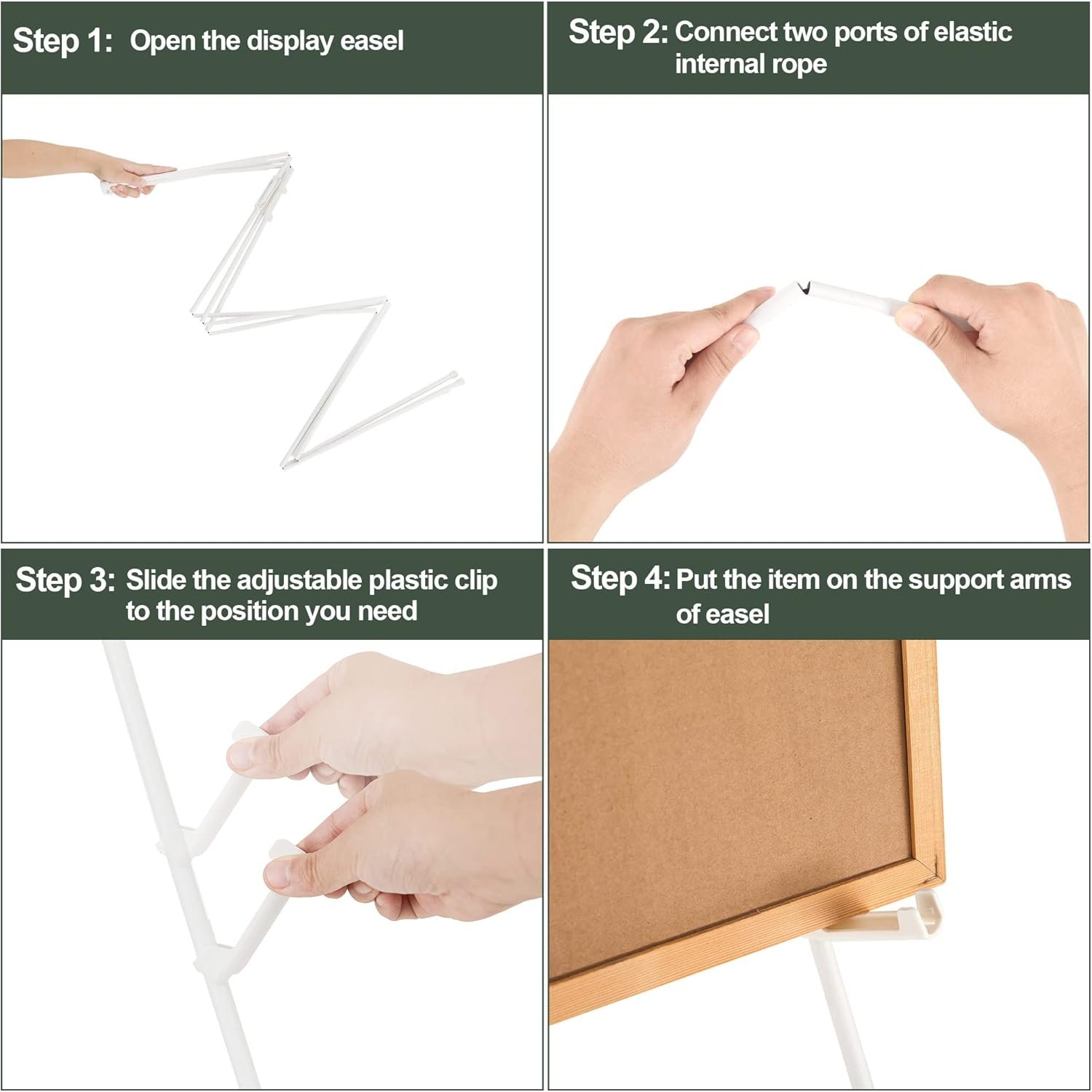 Step 1: Open the display easel

Step 2: Connect two ports of elastic internal rope

Step 3: Slide the adjustable plastic clip to the position you need

Step 4: Put the item on the support arms of easel