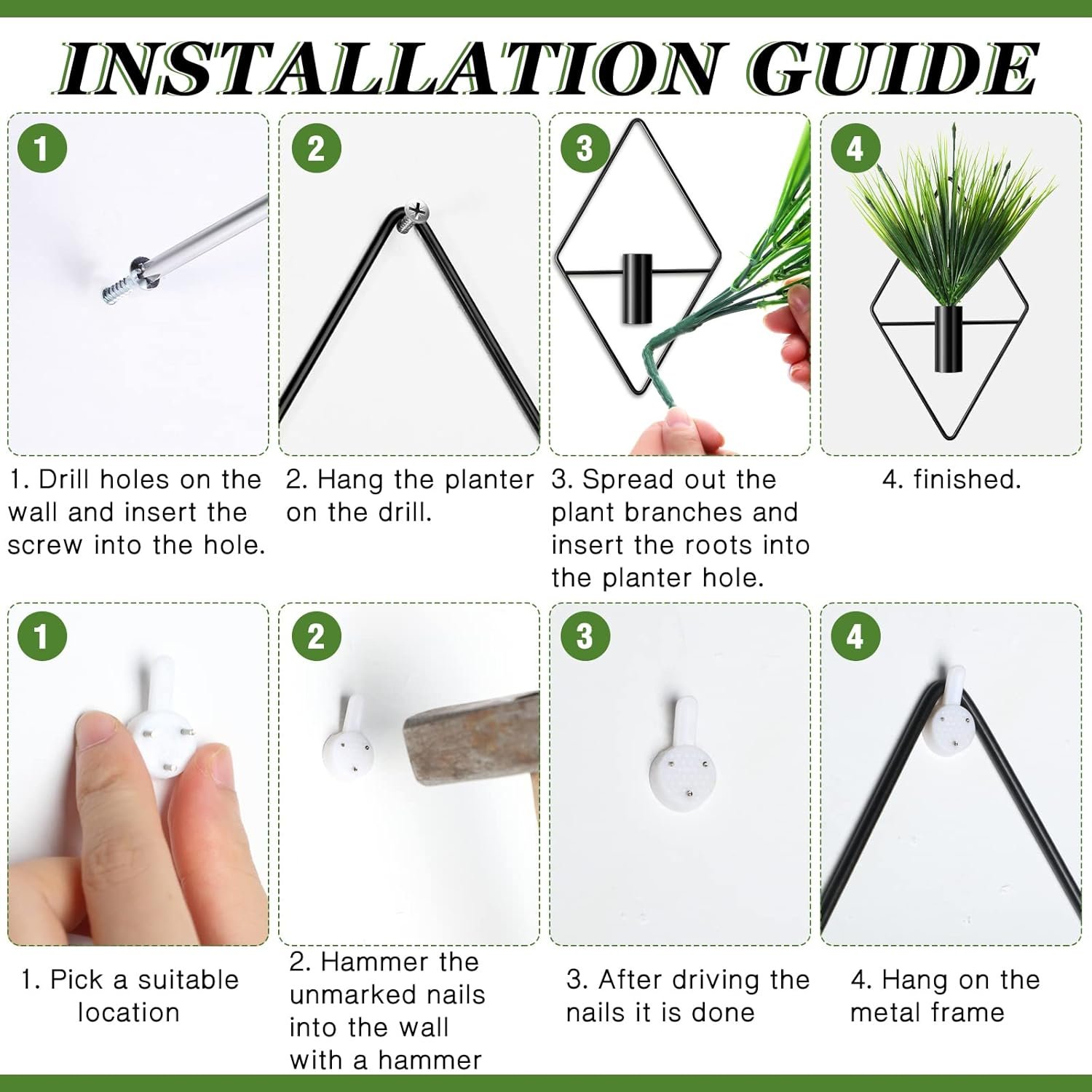 INSTALLATION GUIDE

1

2

3

4

1. Drill holes on the wall and insert the screw into the hole.

2. Hang the planter on the drill.

3. Spread out the plant branches and insert the roots into the planter hole.

4. finished.

1

2

3

4

1. Pick a suitable location

2. Hammer the unmarked nails into the wall with a hammer

3. After driving the nails it is done

4. Hang on the metal frame